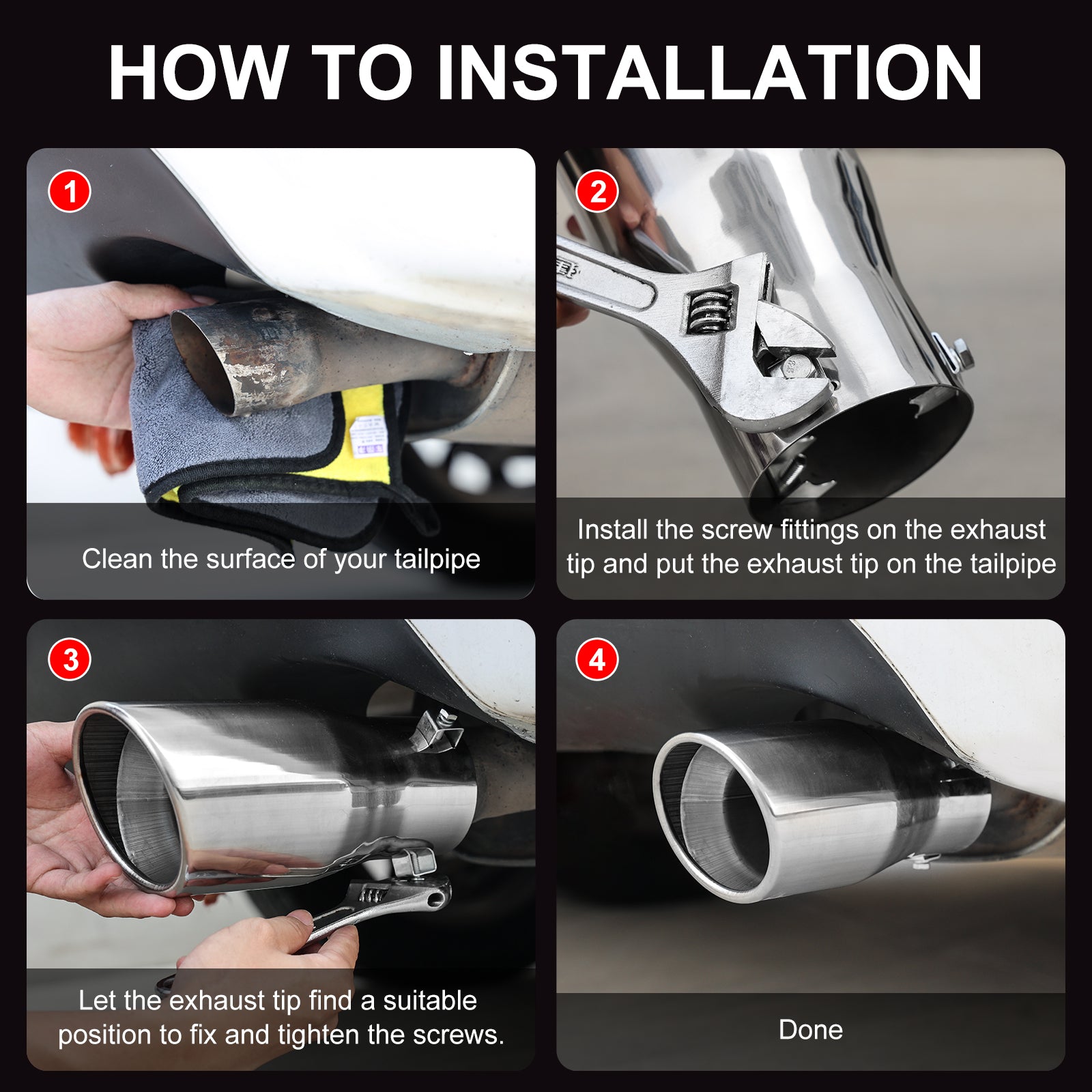 HOW TO INSTALLATION

1

Clean the surface of your tailpipe

2

Install the screw fittings on the exhaust tip and put the exhaust tip on the tailpipe

3

Let the exhaust tip find a suitable position to fix and tighten the screws.

4

Done